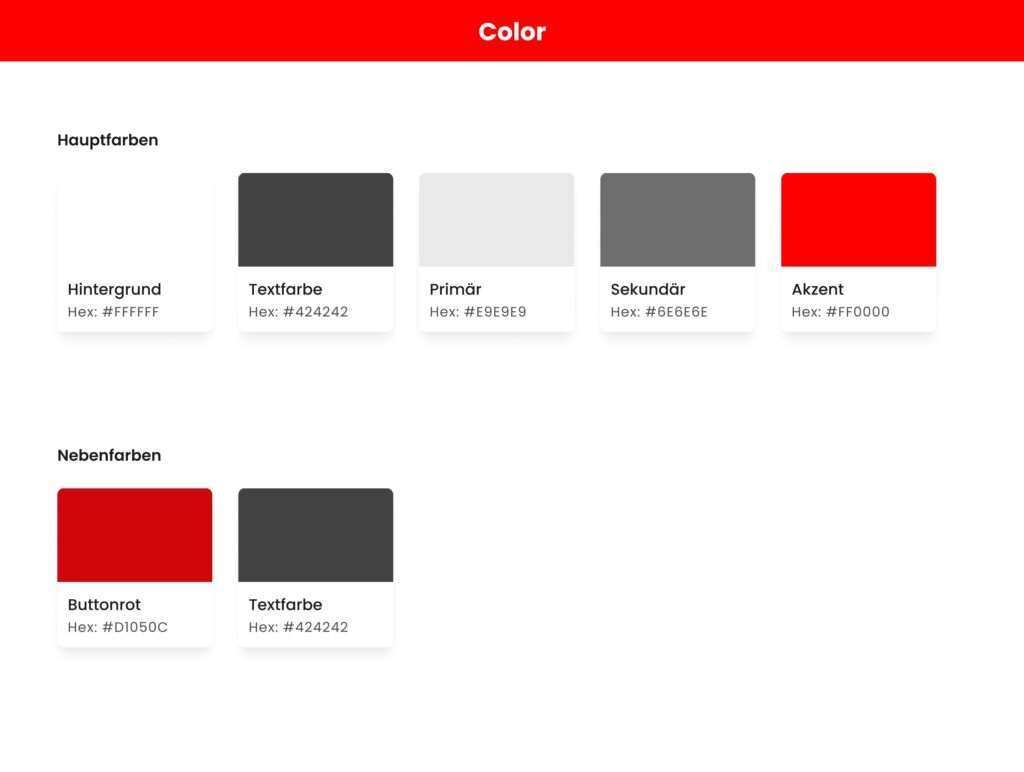 Color

Hauptfarben

Hintergrund
Hex: #FFFFFF

Textfarbe
Hex: #424242

Primär
Hex: #E9E9E9

Sekundär
Hex: #6E6E6E

Akzent
Hex: #FF0000

Nebenfarben

Buttonrot
Hex: #D1050C

Textfarbe
Hex: #424242